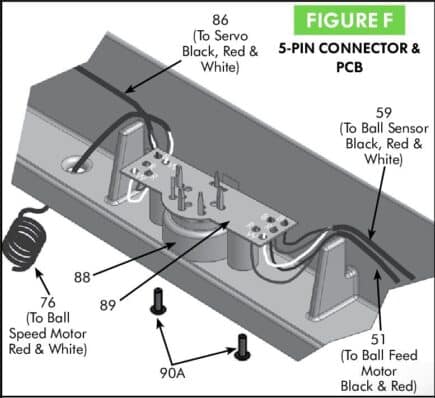 FIGURE F
5-PIN CONNECTOR & PCB

86
(To Servo Black, Red & White)

59
(To Ball Sensor Black, Red & White)

88

89

76
(To Ball Speed Motor Red & White)

90A

51
(To Ball Feed Motor Black & Red)